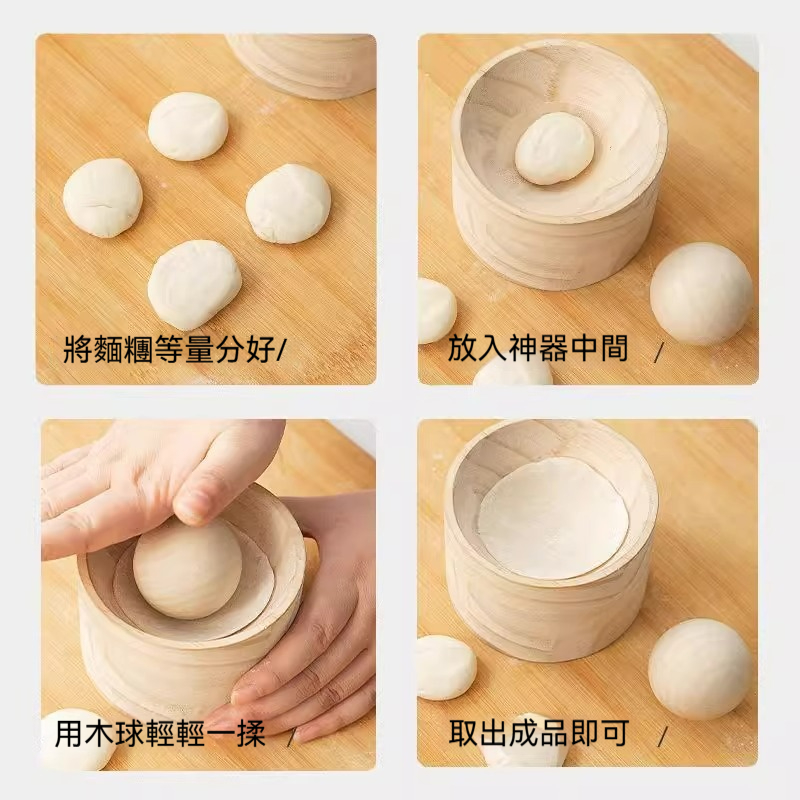 將麵糰等量分好/

放入神器中間 /

用木球輕輕一揉 /

取出成品即可 /